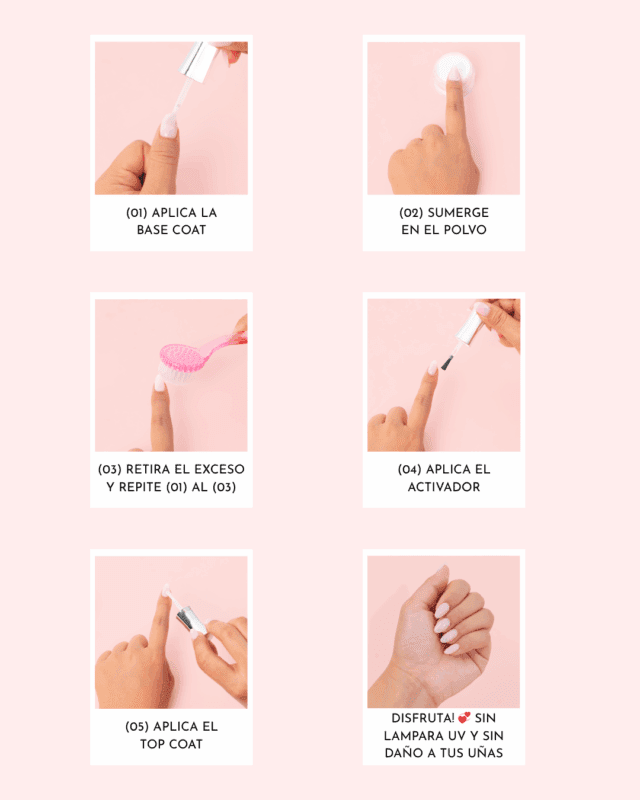 (01) APLICA LA BASE COAT

(02) SUMERGE EN EL POLVO

(03) RETIRA EL EXCESO Y REPITE (01) AL (03)

(04) APLICA EL ACTIVADOR

(05) APLICA EL TOP COAT

DISFRUTA! 💕 SIN LAMPARA UV Y SIN DAÑO A TUS UÑAS